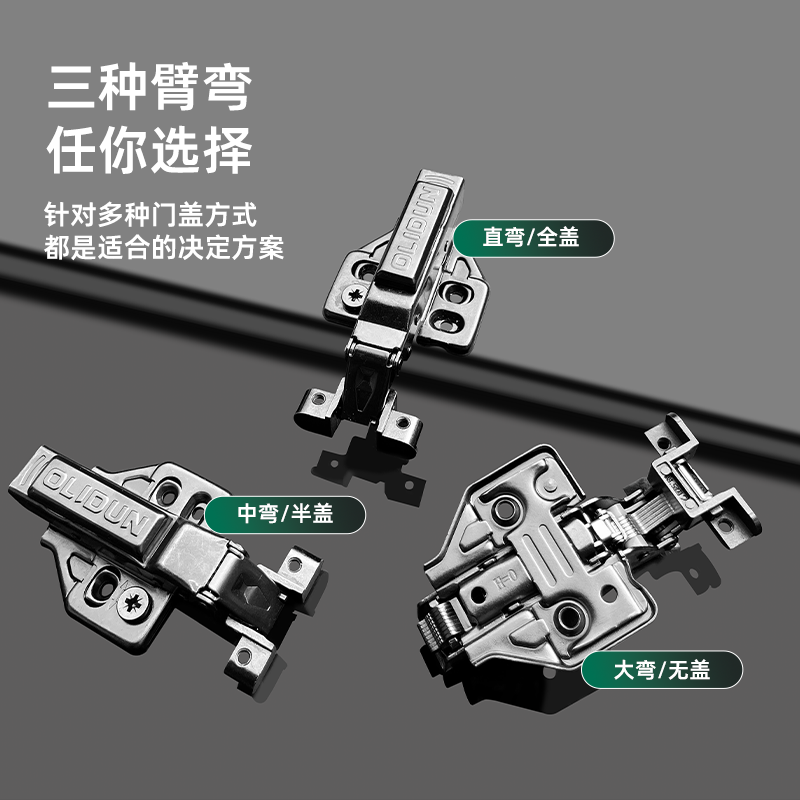 三种臂弯
任你选择

针对多种门盖方式
都是适合的决定方案

OLIDUN

直弯/全盖

OLIDUN

中弯/半盖

H=0

大弯/无盖